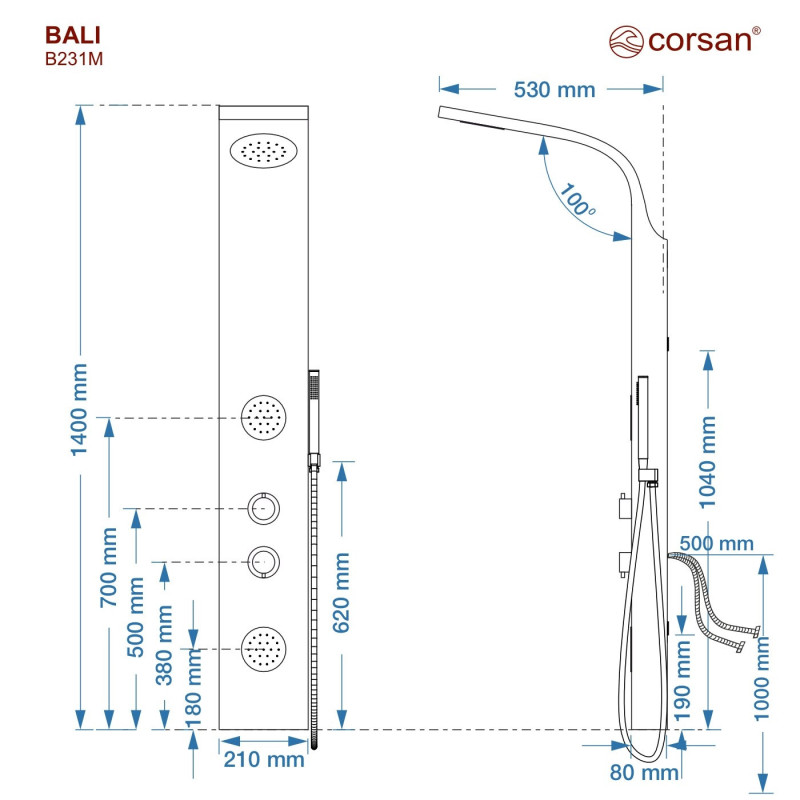 BALI
B231M

corsan®

530 mm

100°

1400 mm

700 mm

500 mm

380 mm

180 mm

620 mm

210 mm

1040 mm

500 mm

190 mm

1000 mm

80 mm